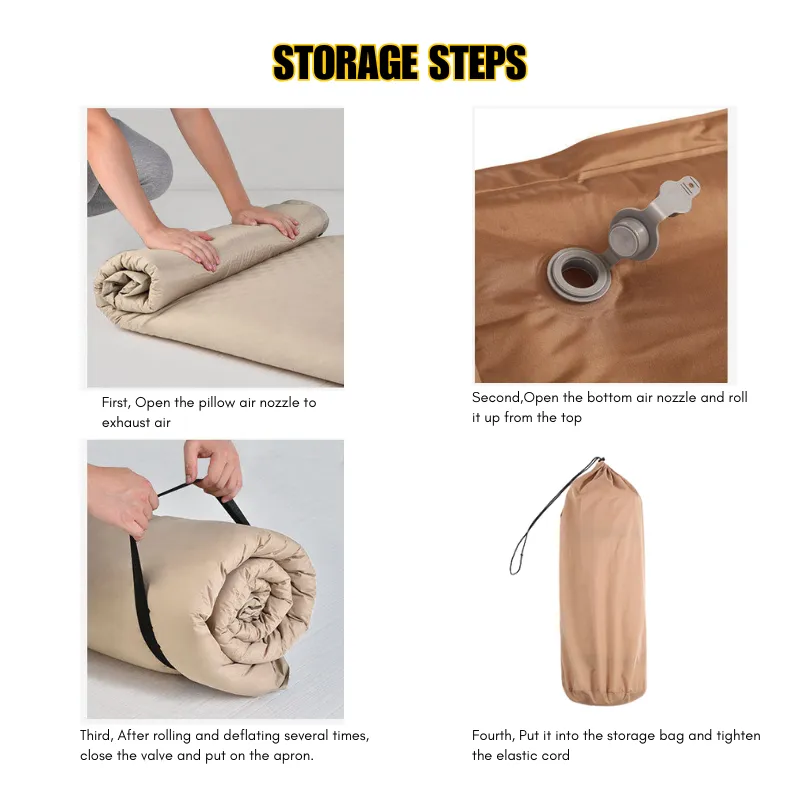 STORAGE STEPS

First, Open the pillow air nozzle to exhaust air

Second,Open the bottom air nozzle and roll it up from the top

Third, After rolling and deflating several times, close the valve and put on the apron.

Fourth, Put it into the storage bag and tighten the elastic cord